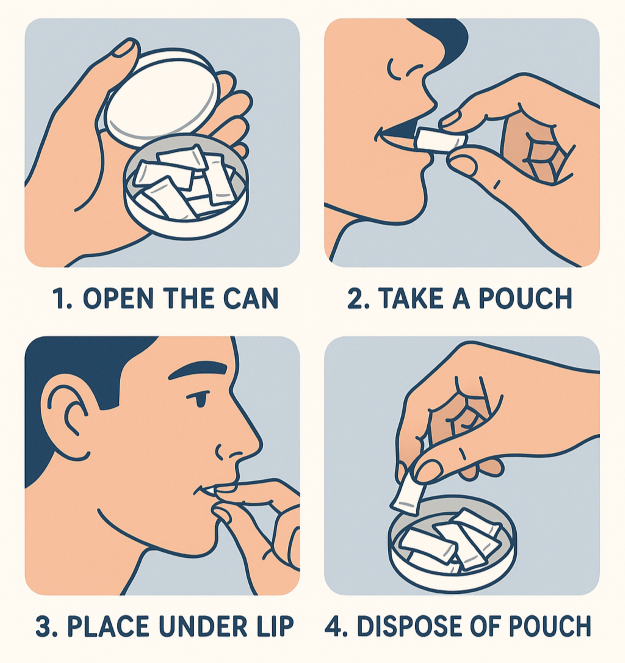 1. OPEN THE CAN

2. TAKE A POUCH

3. PLACE UNDER LIP

4. DISPOSE OF POUCH